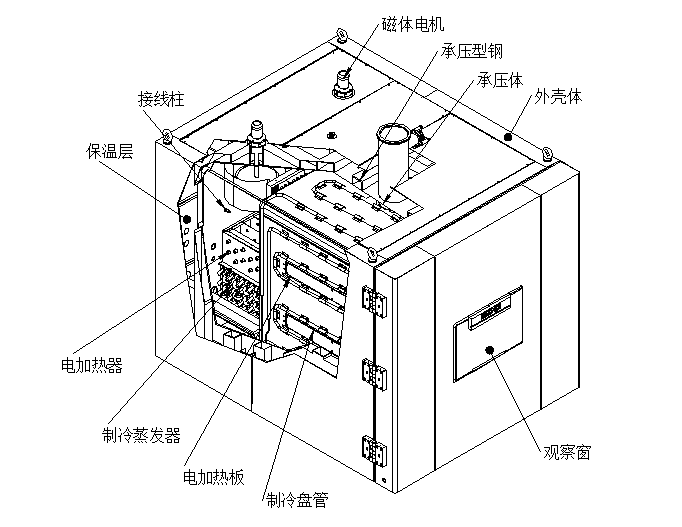 磁体电机
承压型钢
承压体
外壳体
接线柱
保温层
电加热器
制冷蒸发器
电加热板
制冷盘管
观察窗