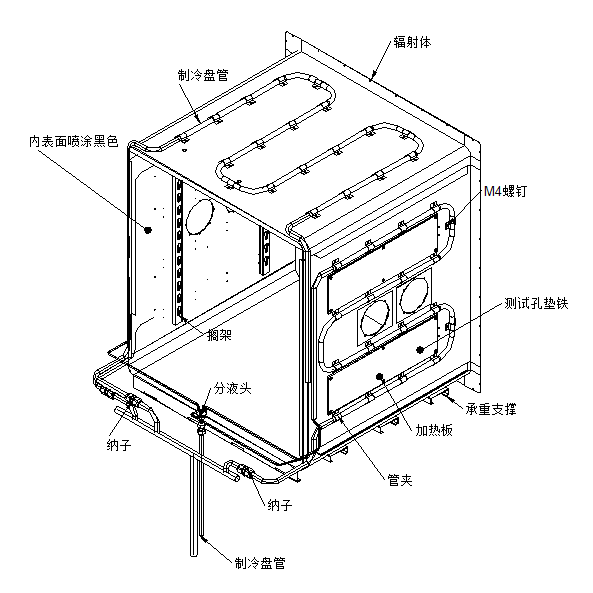 辐射体

制冷盘管

内表面喷涂黑色

M4螺钉

测试孔垫铁

搁架

分液头

承重支撑

加热板

纳子

管夹

纳子

制冷盘管