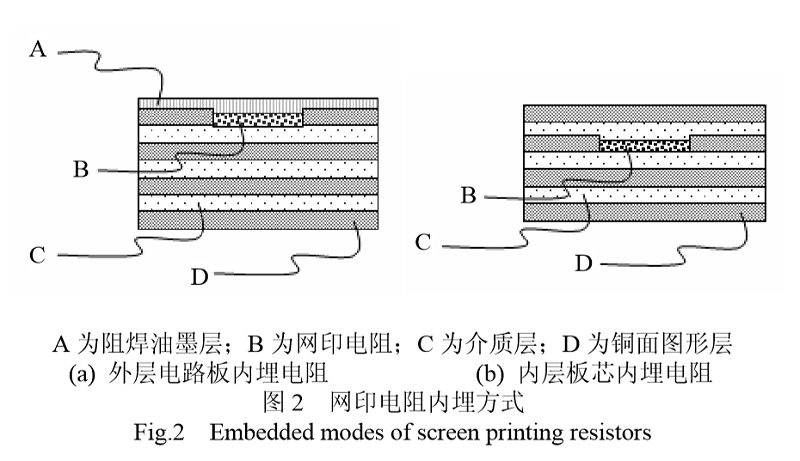 A

B

C

D

B

C

D

A 为阻焊油墨层；B 为网印电阻；C 为介质层；D 为铜面图形层
(a) 外层电路板内埋电阻　　(b) 内层板芯内埋电阻
图 2　网印电阻内埋方式
Fig.2　Embedded modes of screen printing resistors